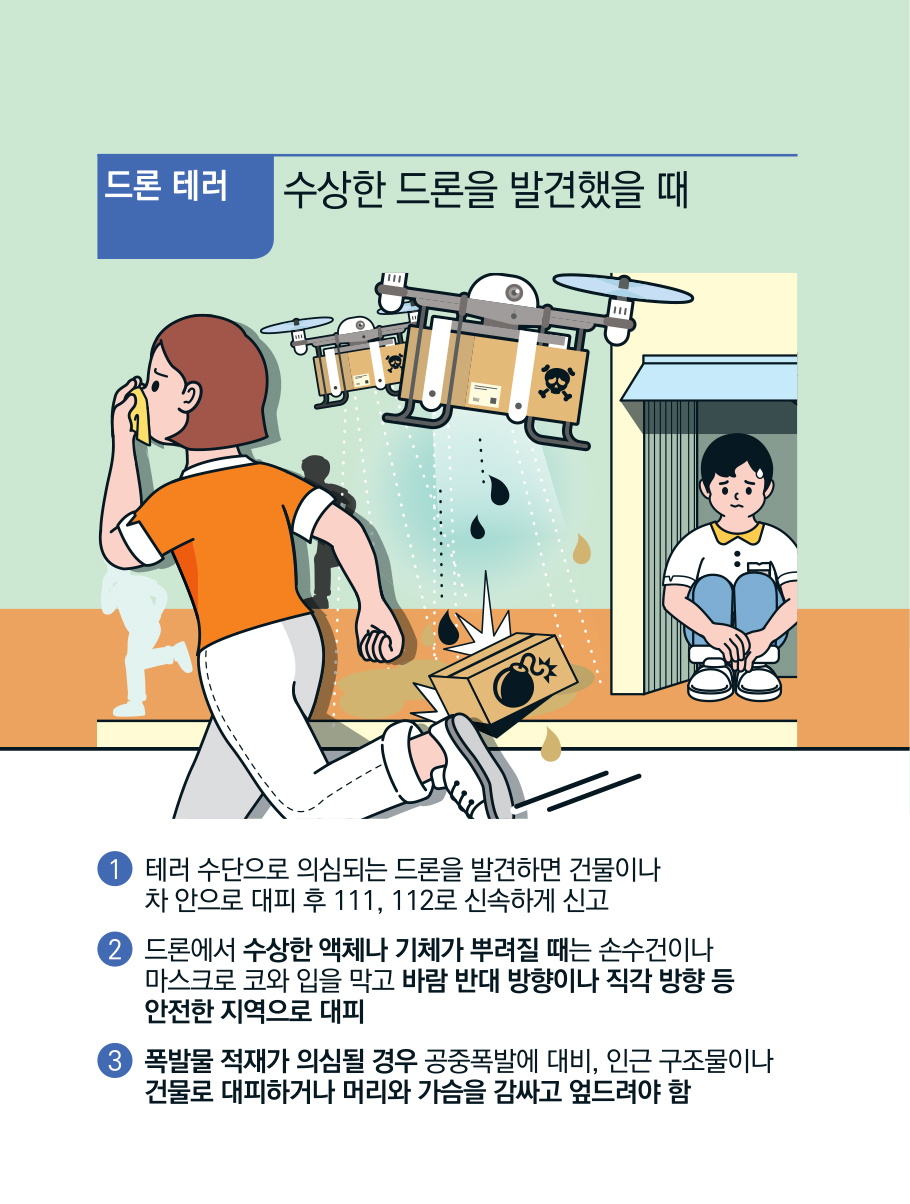 드론 테러 수상한 드론을 발견했을 때

1 테러 수단으로 의심되는 드론을 발견하면 건물이나 차 안으로 대피 후 111, 112로 신속하게 신고

2 드론에서 수상한 액체나 기체가 뿌려질 때는 손수건이나 마스크로 코와 입을 막고 바람 반대 방향이나 직각 방향 등 안전한 지역으로 대피

3 폭발물 적재가 의심될 경우 공중폭발에 대비, 인근 구조물이나 건물로 대피하거나 머리와 가슴을 감싸고 엎드려야 함